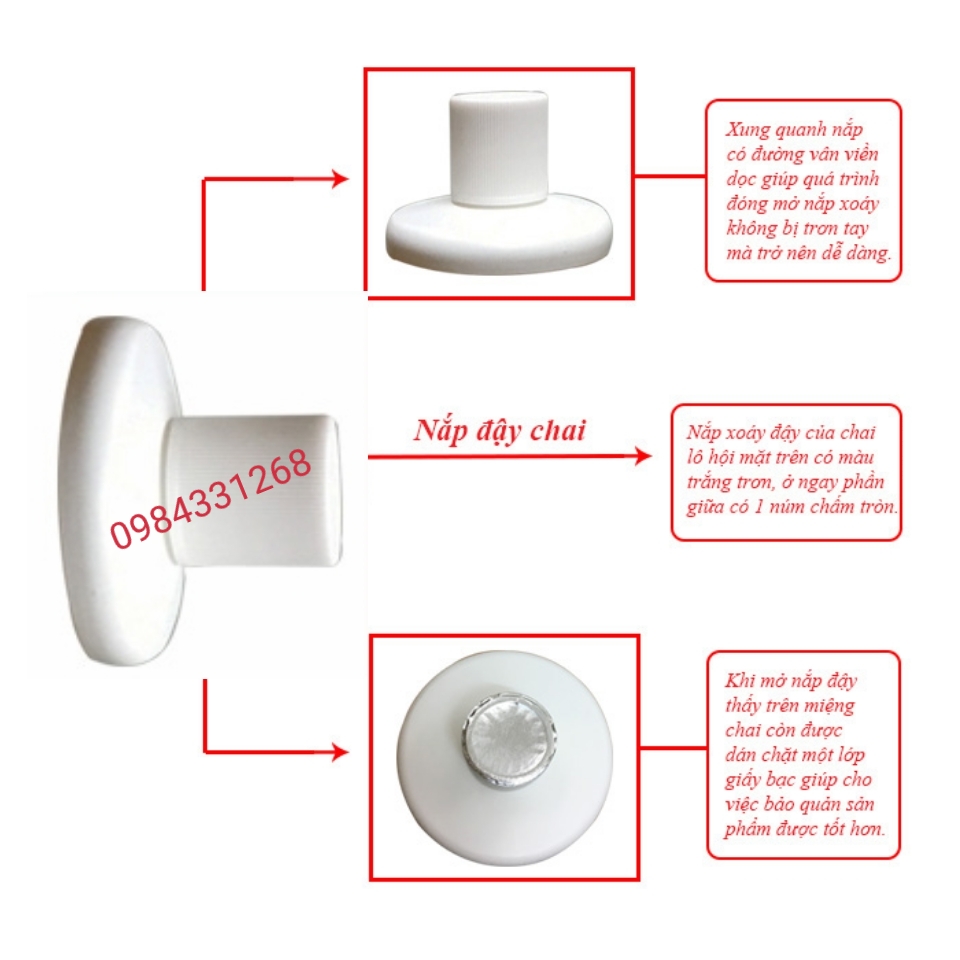 Xung quanh nắp có đường vân viền dọc giúp quá trình đóng mở nắp xoáy không bị trơn tay mà trở nên dễ dàng.

0984331268

Nắp đậy chai

Nắp xoáy đậy của chai lô hội mặt trên có màu trắng trơn, ở ngay phần giữa có 1 núm chấm tròn.

Khi mở nắp đậy thấy trên miệng chai còn được dán chặt một lớp giấy bạc giúp cho việc bảo quản sản phẩm được tốt hơn.